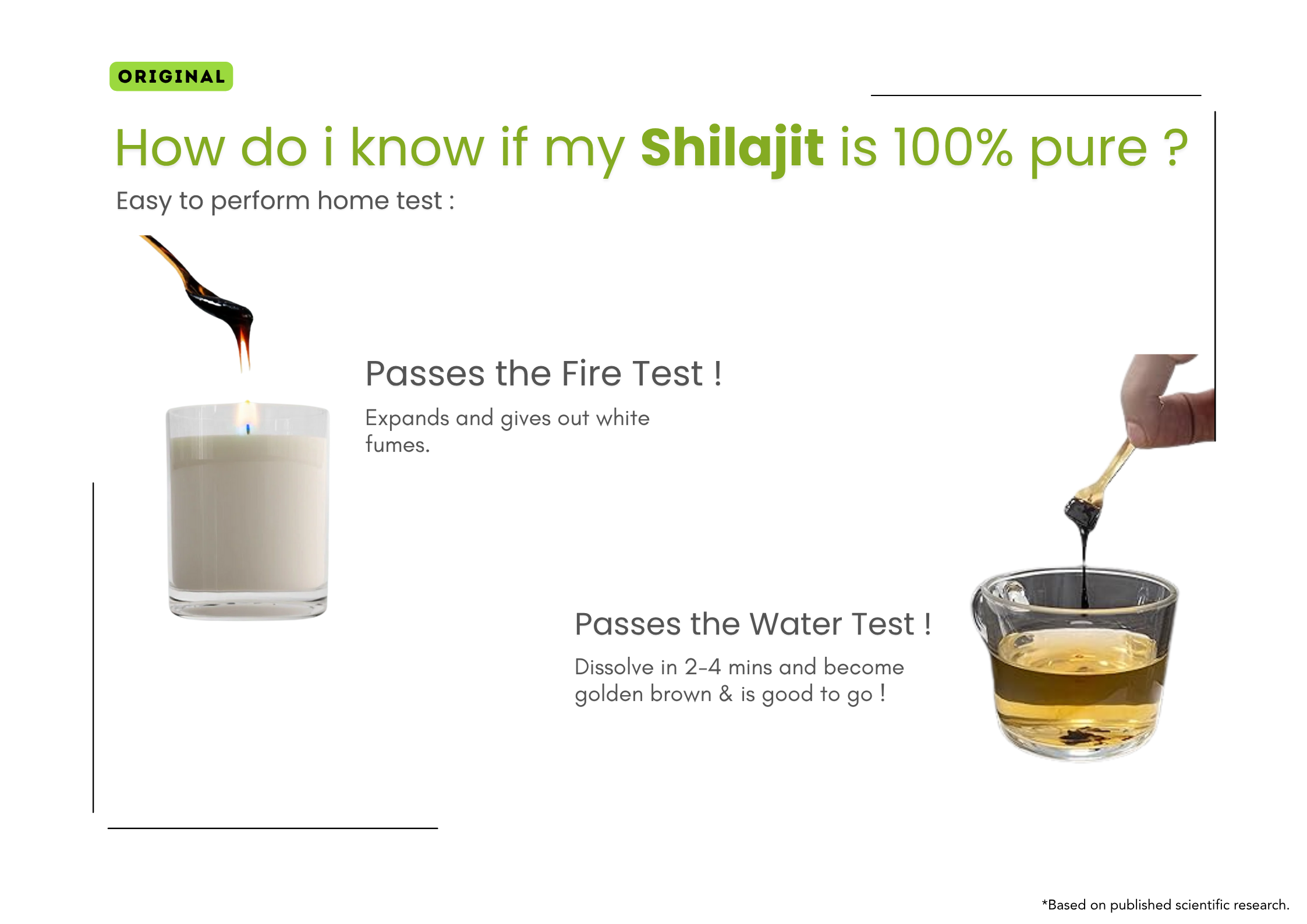 ORIGINAL

How do i know if my Shilajit is 100% pure ?

Easy to perform home test :

Passes the Fire Test !

Expands and gives out white fumes.

Passes the Water Test !

Dissolve in 2-4 mins and become golden brown & is good to go !

*Based on published scientific research.