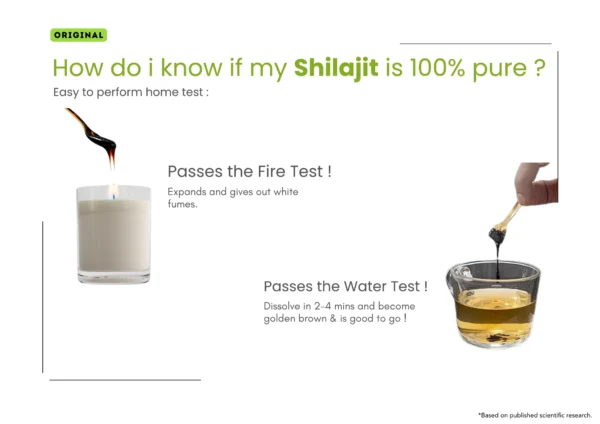 ORIGINAL

How do i know if my Shilajit is 100% pure ?

Easy to perform home test :

Passes the Fire Test !

Expands and gives out white fumes.

Passes the Water Test !

Dissolve in 2-4 mins and become golden brown & is good to go !

*Based on published scientific research.